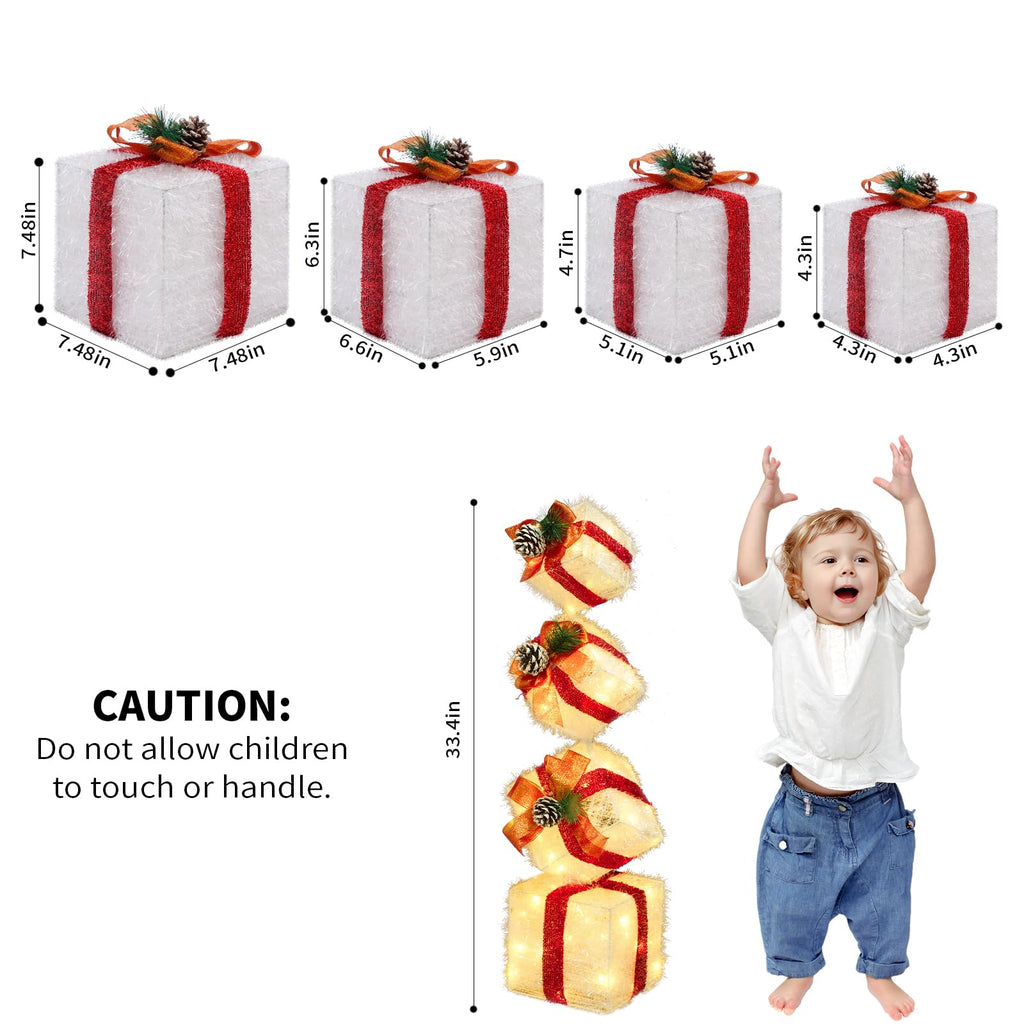 7.48in
7.48in
7.48in

6.3in
6.6in
5.9in

4.7in
5.1in
5.1in

4.3in
4.3in
4.3in

CAUTION:
Do not allow children to touch or handle.

33.4in