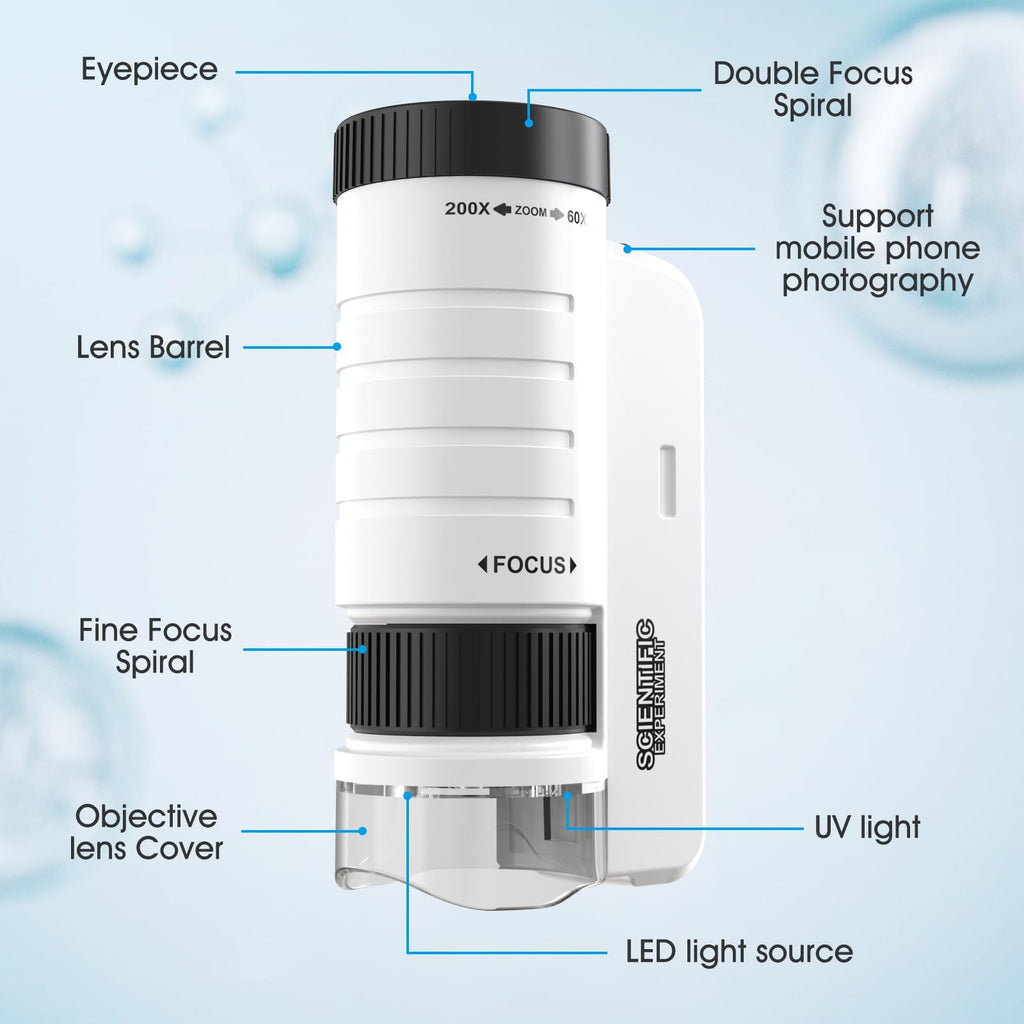 Eyepiece

Double Focus Spiral

200X ZOOM 60X

Support mobile phone photography

Lens Barrel

FOCUS

Fine Focus Spiral

SCIENTIFIC EXPERIMENT

Objective lens Cover

UV light

LED light source